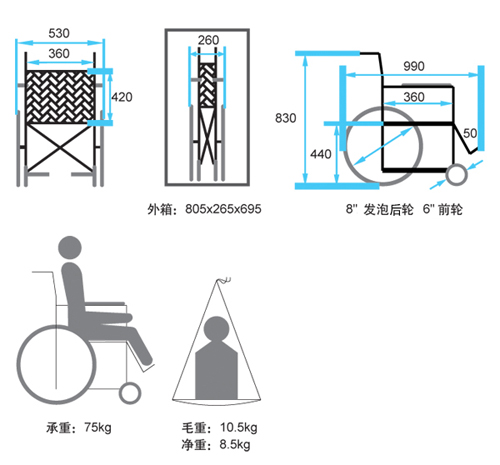 530
360
420

260

外箱：805x265x695

990
360
830
440
50

8" 发泡后轮 6" 前轮

承重：75kg

毛重：10.5kg
净重：8.5kg