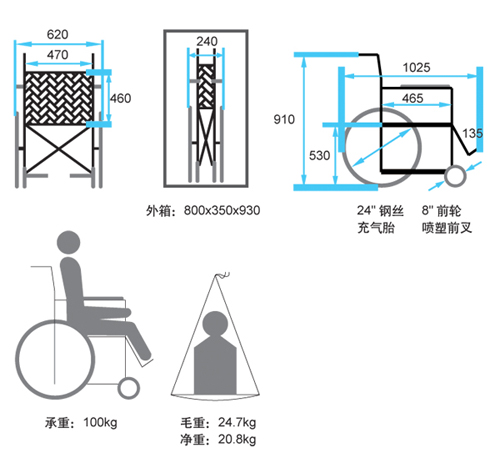 620

470

460

240

外箱：800x350x930

1025

465

910

530

135

24" 钢丝
充气胎

8" 前轮
喷塑前叉

承重：100kg

毛重：24.7kg
净重：20.8kg