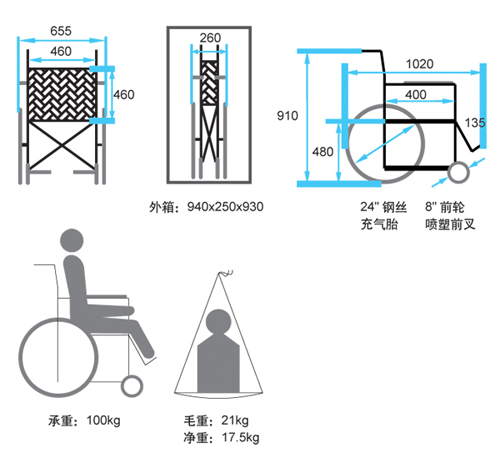 655
460
460

260

外箱：940x250x930

1020
400
910
135
480

24" 钢丝 充气胎

8" 前轮 喷塑前叉

承重：100kg

毛重：21kg
净重：17.5kg