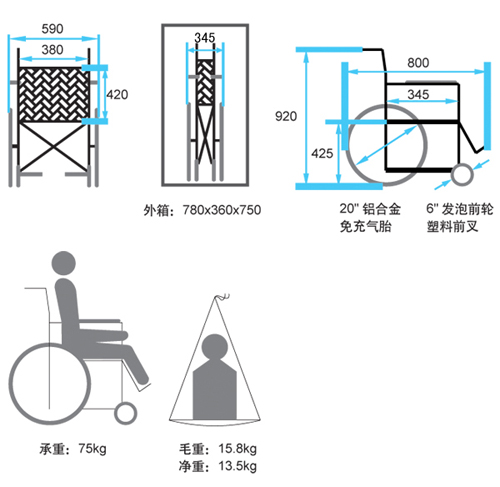 590
380
420

345

外箱：780x360x750

800
345
920
425

20" 铝合金
免充气胎

6" 发泡前轮
塑料前叉

承重：75kg

毛重：15.8kg
净重：13.5kg